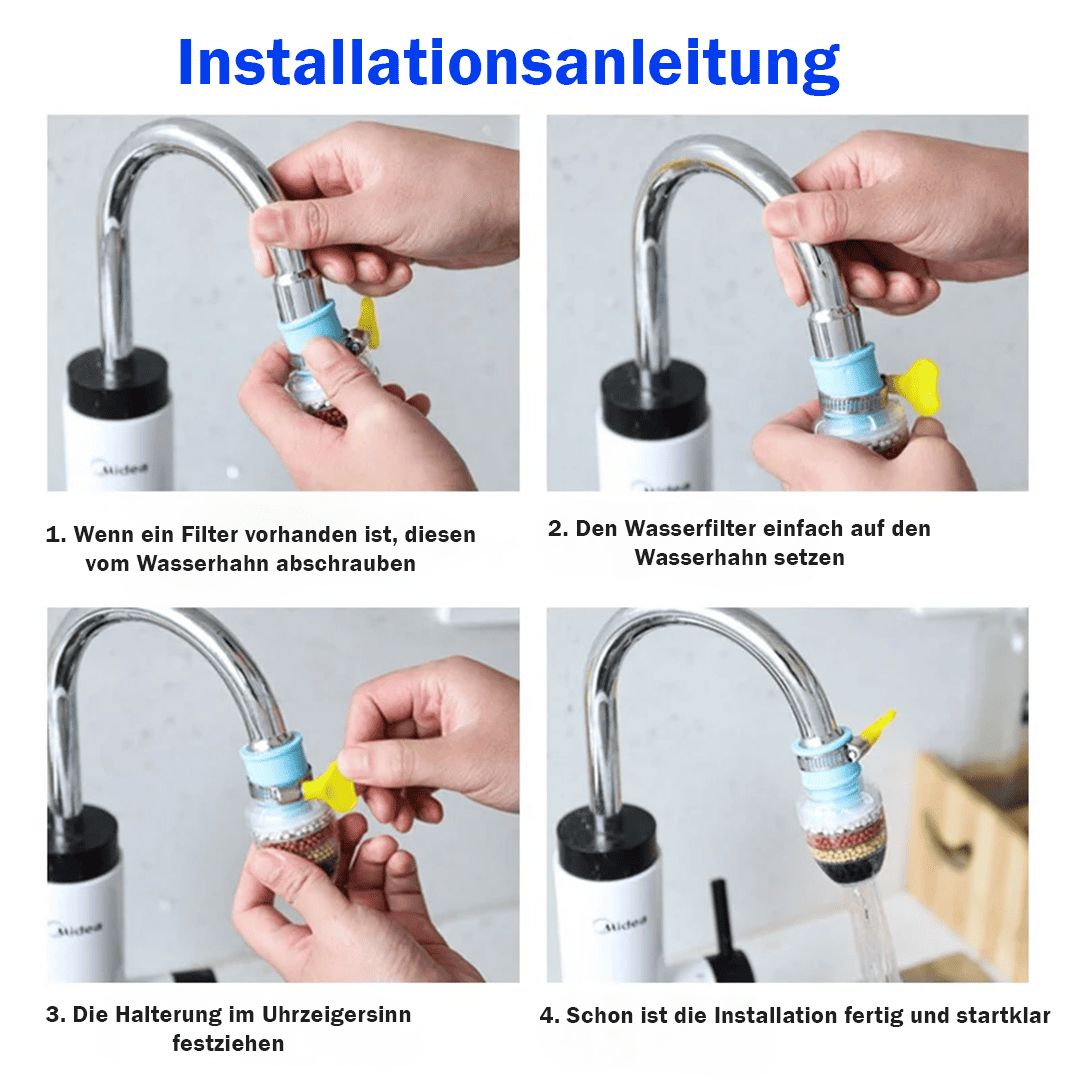 Installationsanleitung

Midea

1. Wenn ein Filter vorhanden ist, diesen vom Wasserhahn abschrauben

2. Den Wasserfilter einfach auf den Wasserhahn setzen

Midea

Midea

3. Die Halterung im Uhrzeigersinn festziehen

4. Schon ist die Installation fertig und startklar